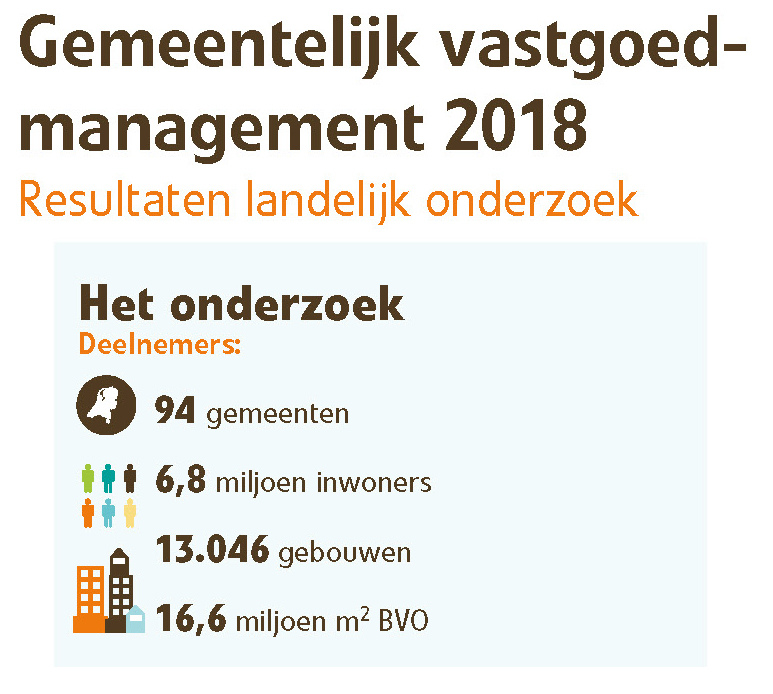 Gemeentelijk vastgoedmanagement 2018
Resultaten landelijk onderzoek

Het onderzoek
Deelnemers:

94 gemeenten

6,8 miljoen inwoners

13.046 gebouwen

16,6 miljoen $m^2$ BVO